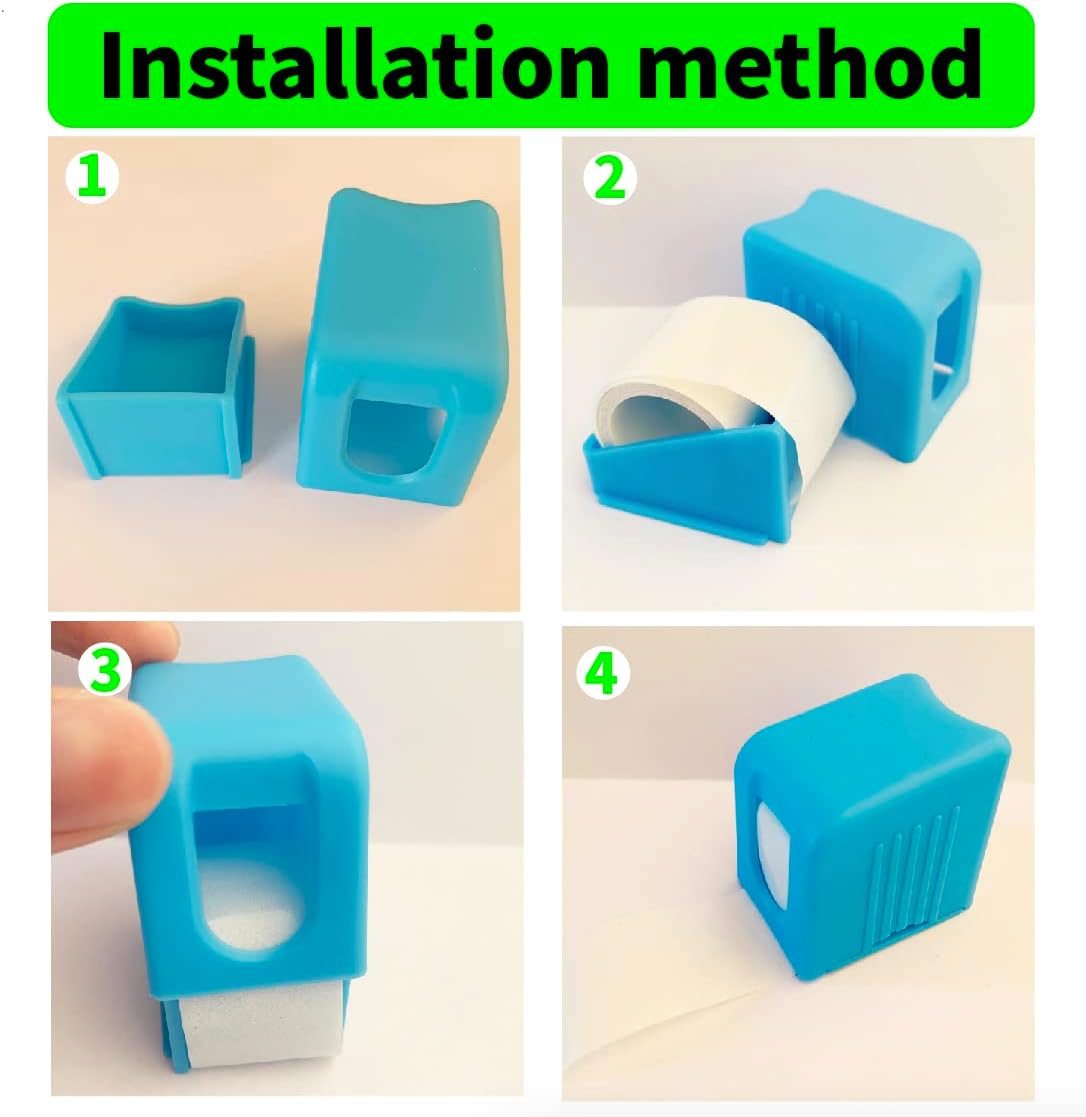 Installation method

1

2

3

4